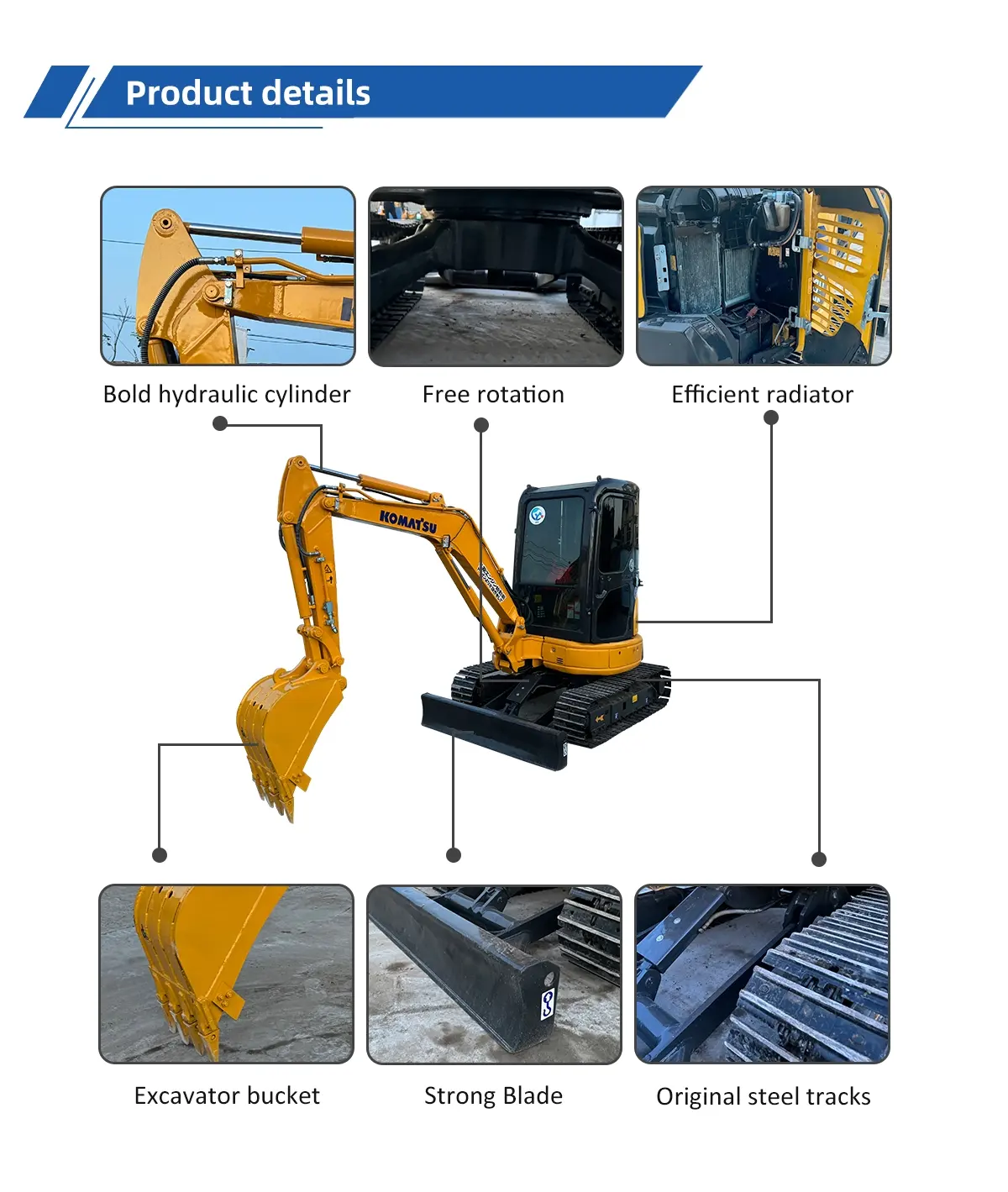 Product details

Bold hydraulic cylinder

Free rotation

Efficient radiator

KOMATSU

Excavator bucket

Strong Blade

Original steel tracks